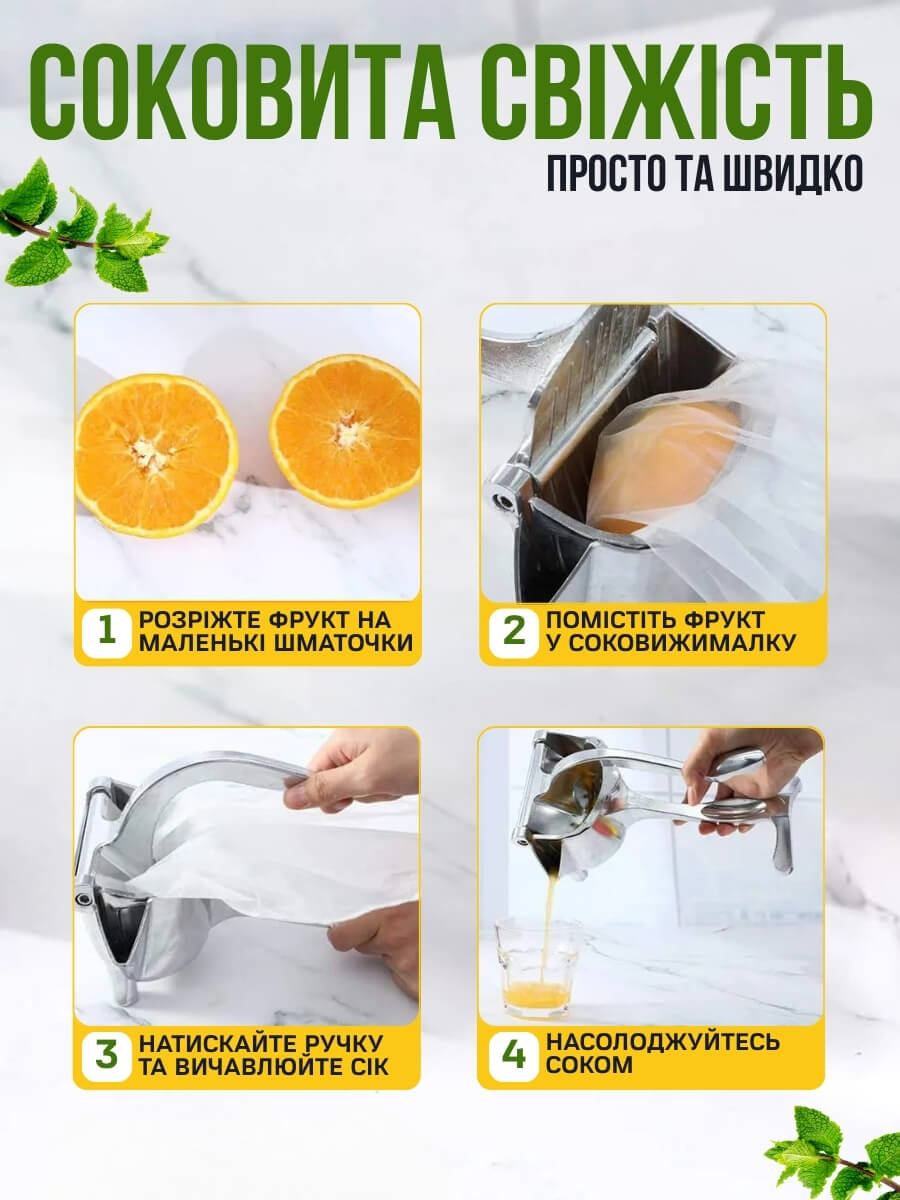 СОКОВИТА СВІЖІСТЬ

ПРОСТО ТА ШВИДКО

1 РОЗРІЖТЕ ФРУКТ НА МАЛЕНЬКІ ШМАТОЧКИ

2 ПОМІСТІТЬ ФРУКТ У СОКОВИЖИМАЛКУ

3 НАТИСКАЙТЕ РУЧКУ ТА ВИЧАВЛЮЙТЕ СІК

4 НАСОЛОДЖУЙТЕСЬ СОКОМ